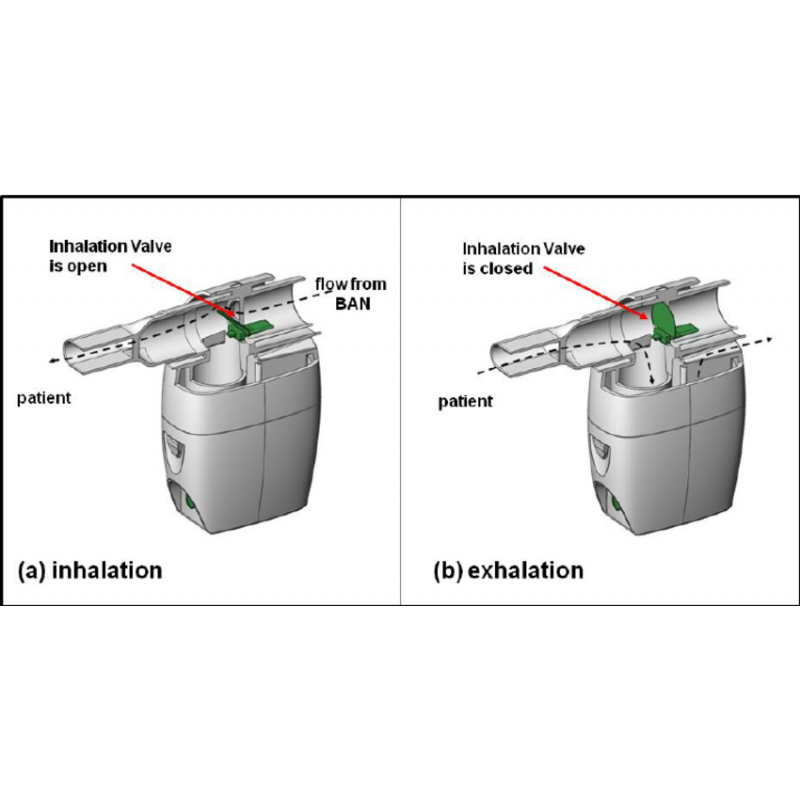 Inhalation Valve is open

flow from BAN

patient

(a) inhalation

Inhalation Valve is closed

patient

(b) exhalation